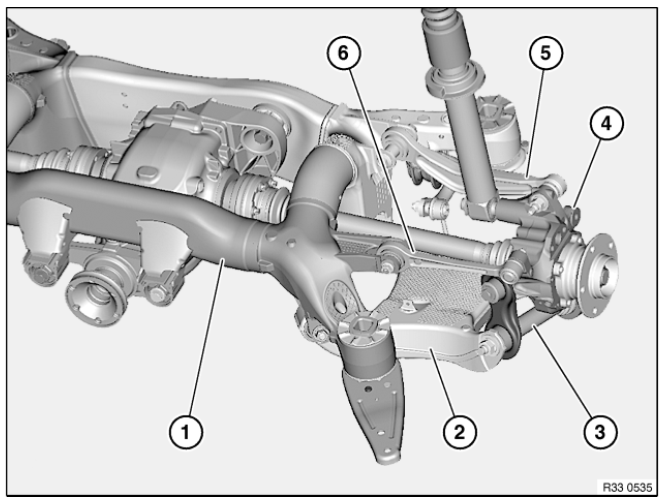 6
5
4
1
2
3
R33 0535