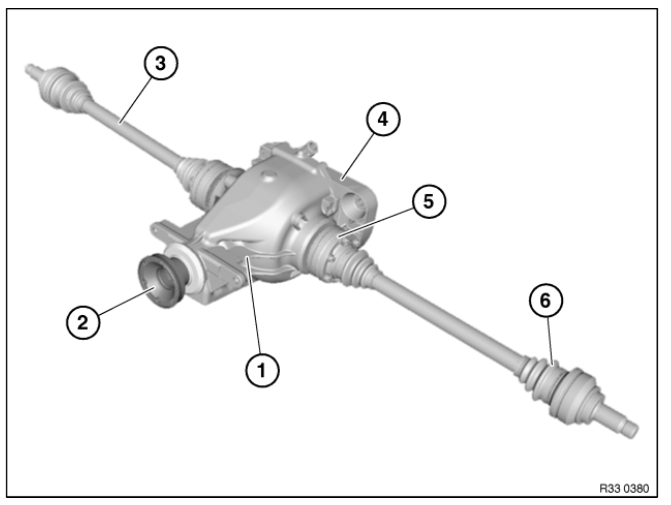 3
4
5
2
1
6
R33 0380