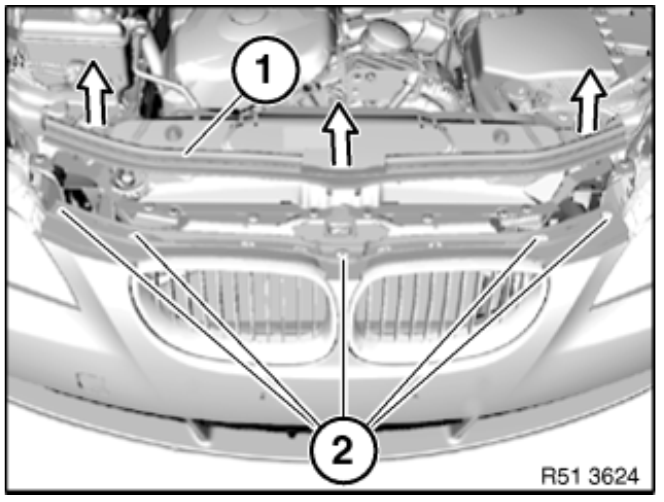 1
2
R51 3624