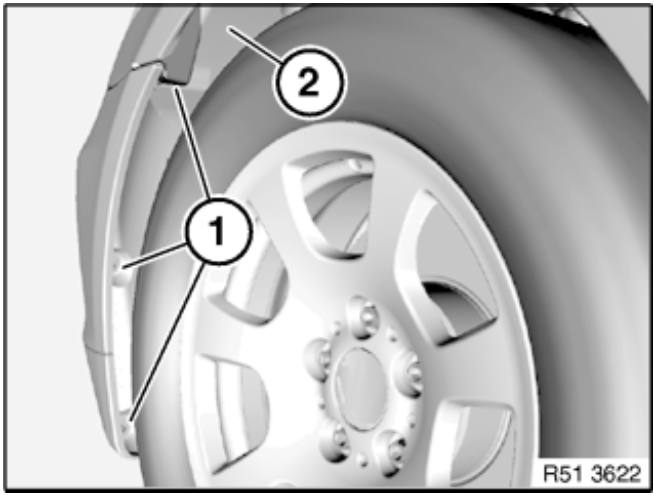 2

1

R51 3622